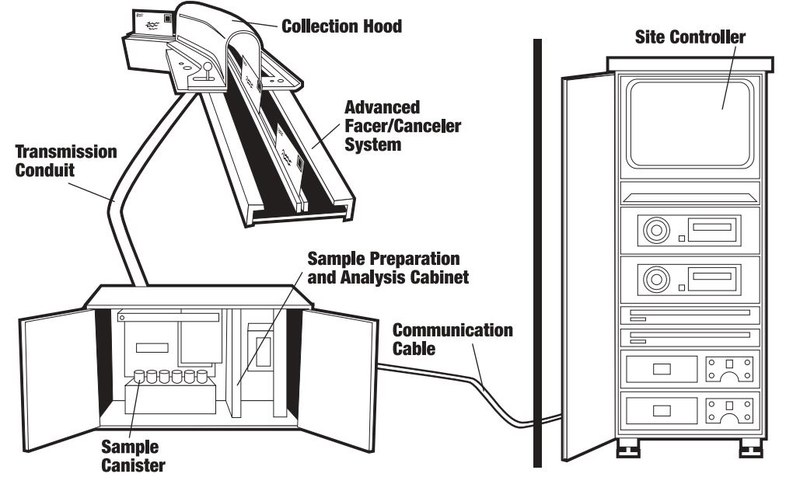 Collection Hood

Site Controller

Advanced Facer/Canceler System

Transmission Conduit

Sample Preparation and Analysis Cabinet

Communication Cable

Sample Canister